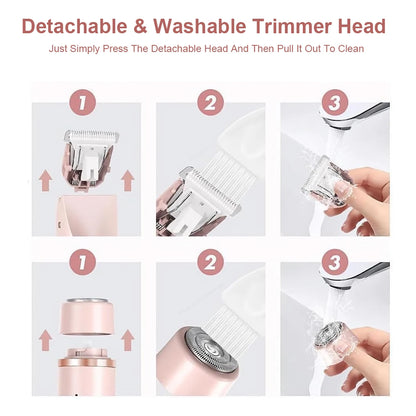 Detachable & Washable Trimmer Head

Just Simply Press The Detachable Head And Then Pull It Out To Clean

1

2

3

1

2

3