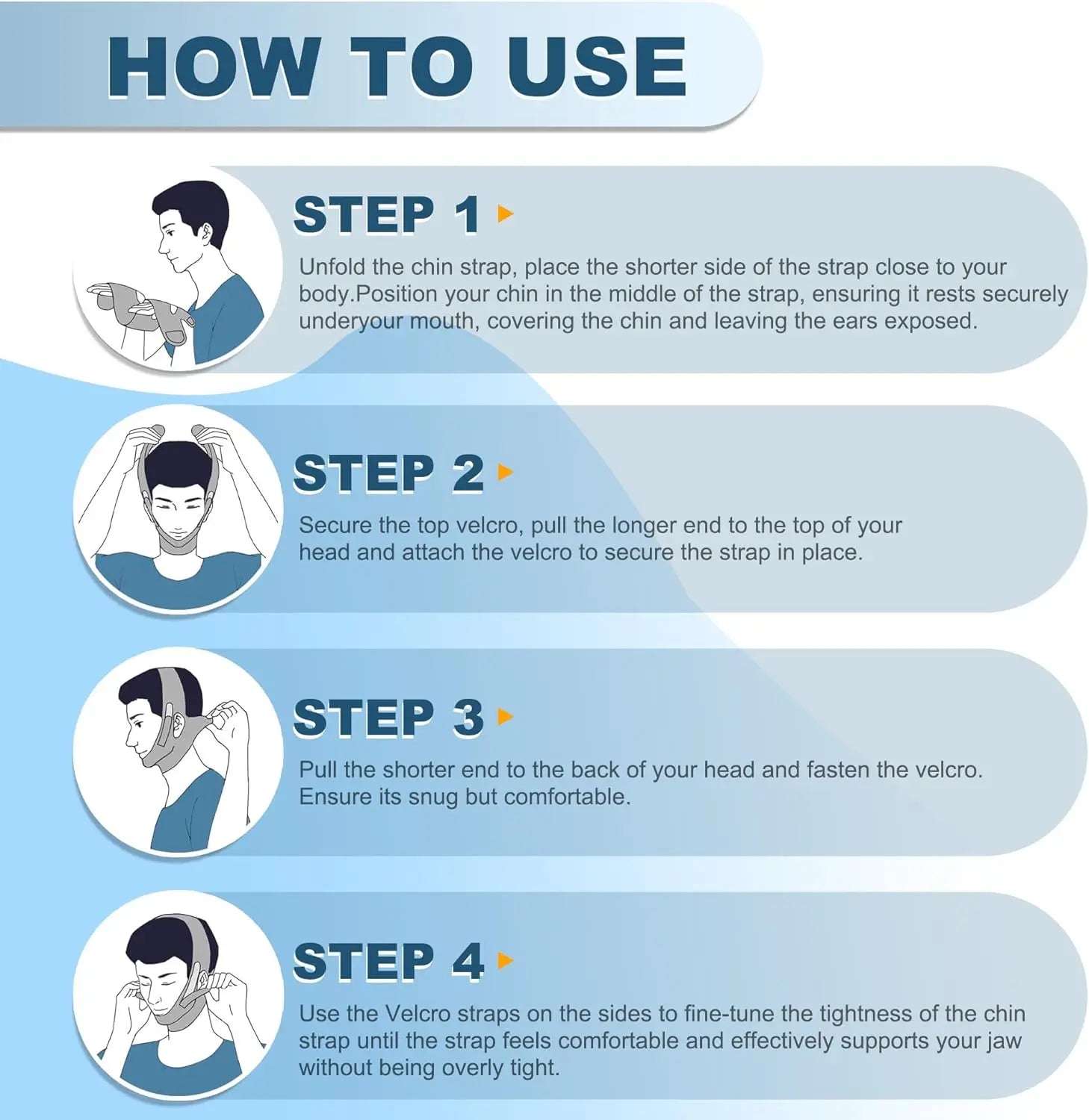 HOW TO USE

STEP 1

Unfold the chin strap, place the shorter side of the strap close to your body.Position your chin in the middle of the strap, ensuring it rests securely underyour mouth, covering the chin and leaving the ears exposed.

STEP 2

Secure the top velcro, pull the longer end to the top of your head and attach the velcro to secure the strap in place.

STEP 3

Pull the shorter end to the back of your head and fasten the velcro. Ensure its snug but comfortable.

STEP 4

Use the Velcro straps on the sides to fine-tune the tightness of the chin strap until the strap feels comfortable and effectively supports your jaw without being overly tight.